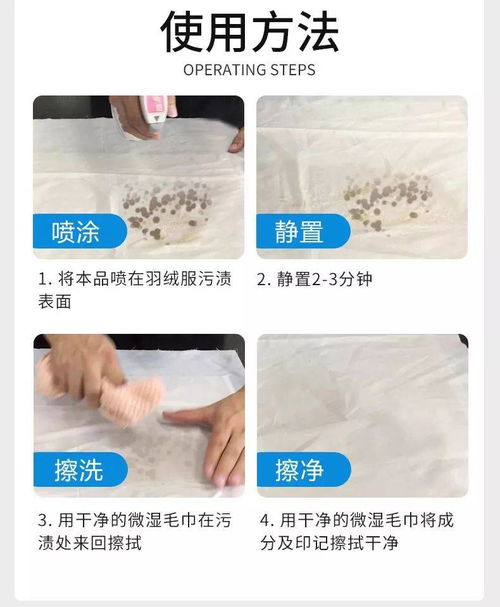 使用方法

OPERATING STEPS

喷涂

1. 将本品喷在羽绒服污渍表面

静置

2. 静置2-3分钟

擦洗

3. 用干净的微湿毛巾在污渍处来回擦拭

擦净

4. 用干净的微湿毛巾将成分及印记擦拭干净