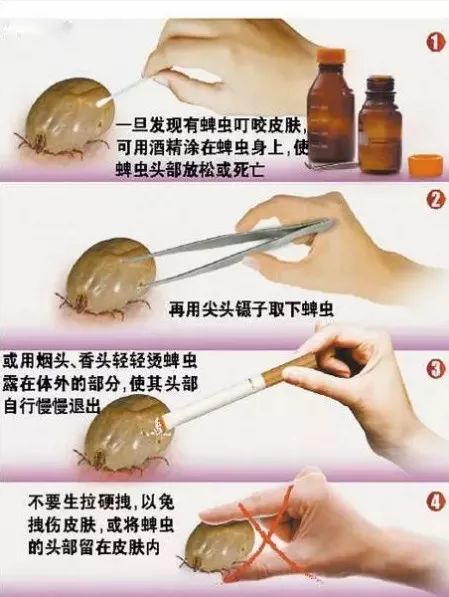 1

一旦发现有蜱虫叮咬皮肤，可用酒精涂在蜱虫身上，使蜱虫头部放松或死亡

2

再用尖头镊子取下蜱虫

3

或用烟头、香头轻轻烫蜱虫露在体外的部分，使其头部自行慢慢退出

4

不要生拉硬拽，以免拽伤皮肤，或将蜱虫的头部留在皮肤内